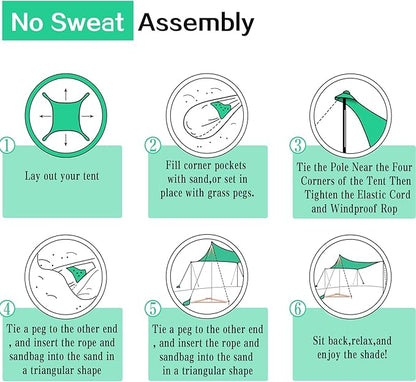 No Sweat Assembly

1
Lay out your tent

2
Fill corner pockets with sand,or set in place with grass pegs.

3
Tie the Pole Near the Four Corners of the Tent Then Tighten the Elastic Cord and Windproof Rop

4
Tie a peg to the other end , and insert the rope and sandbag into the sand in a triangular shape

5
Tie a peg to the other end , and insert the rope and sandbag into the sand in a triangular shape

6
Sit back,relax,and enjoy the shade!