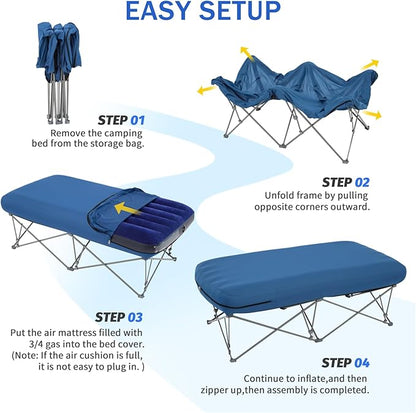 EASY SETUP

STEP 01
Remove the camping bed from the storage bag.

STEP 02
Unfold frame by pulling opposite corners outward.

STEP 03
Put the air mattress filled with 3/4 gas into the bed cover. (Note: If the air cushion is full, it is not easy to plug in. )

STEP 04
Continue to inflate,and then zipper up,then assembly is completed.