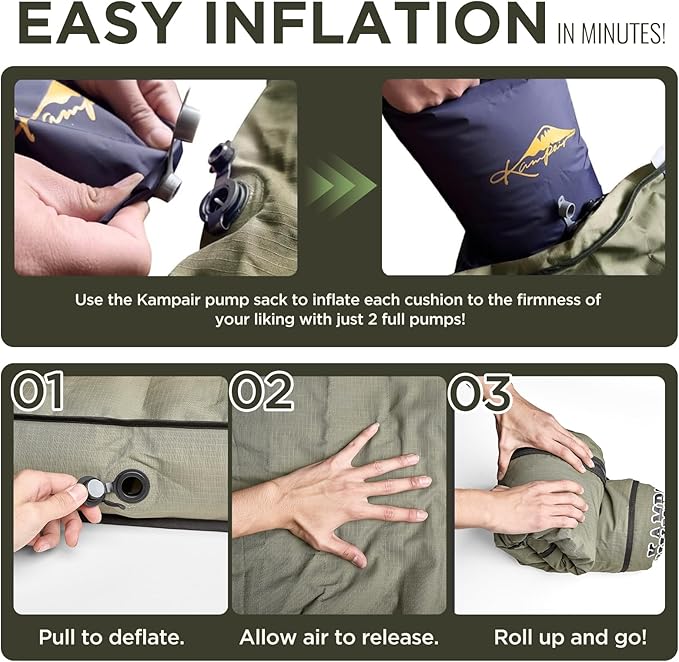 EASY INFLATION IN MINUTES!

Kampair

Use the Kampair pump sack to inflate each cushion to the firmness of your liking with just 2 full pumps!

01

02

03

Pull to deflate.

Allow air to release.

Roll up and go!