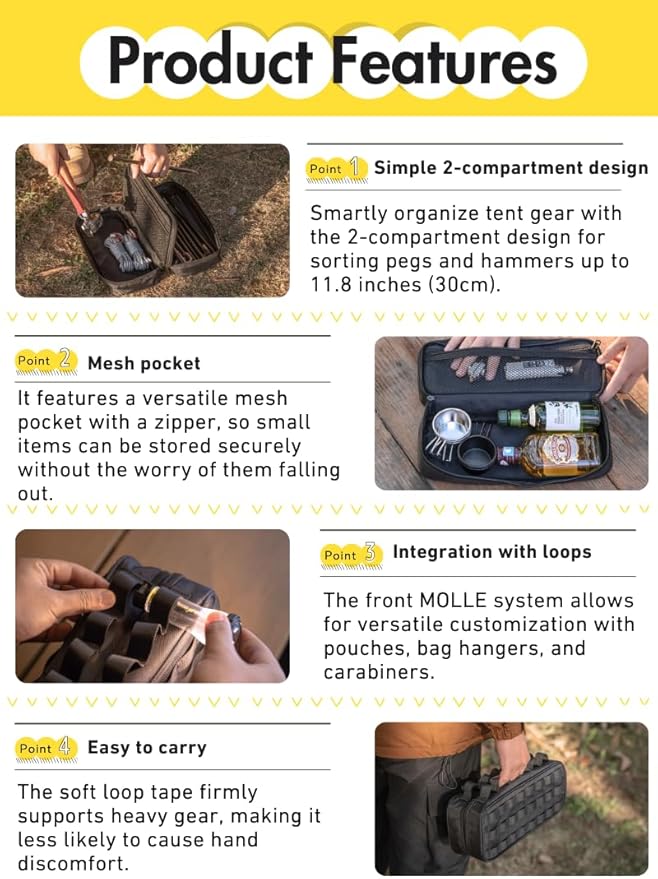 Product Features

Point 1 Simple 2-compartment design

Smartly organize tent gear with the 2-compartment design for sorting pegs and hammers up to 11.8 inches (30cm).

Point 2 Mesh pocket

It features a versatile mesh pocket with a zipper, so small items can be stored securely without the worry of them falling out.

Point 3 Integration with loops

The front MOLLE system allows for versatile customization with pouches, bag hangers, and carabiners.

Point 4 Easy to carry

The soft loop tape firmly supports heavy gear, making it less likely to cause hand discomfort.