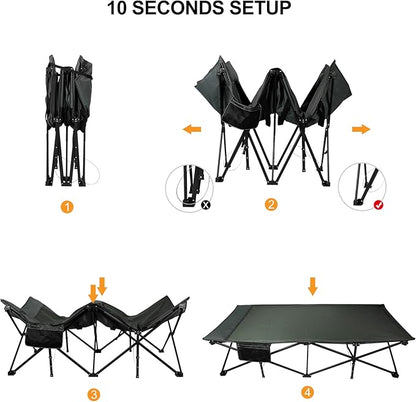 10 SECONDS SETUP

1

2

3

4