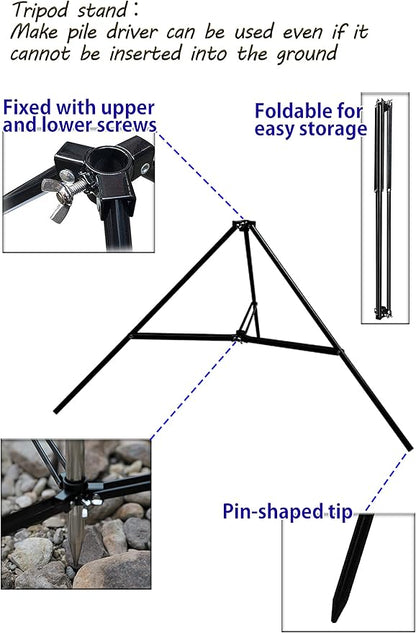 Tripod stand:
Make pile driver can be used even if it cannot be inserted into the ground

Fixed with upper and lower screws

Foldable for easy storage

Pin-shaped tip