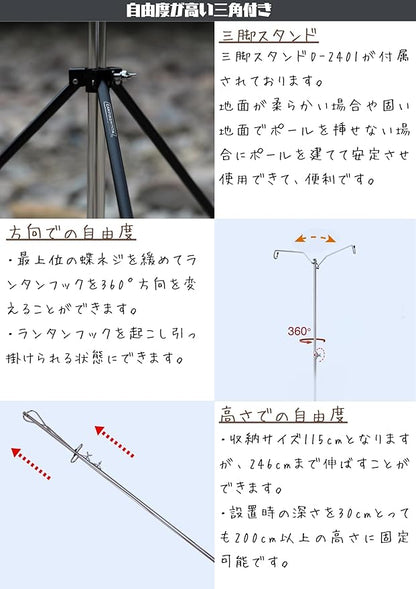 自由度が高い三角付き

三脚スタンド

三脚スタンドD-2401が付属されております。

地面が柔らかい場合や固い地面でポールを挿せない場合にポールを建てて安定させ使用できて、便利です。

方向での自由度

・最上位の蝶ネジを緩めてランタンフックを360°方向を変えることができます。

・ランタンフックを起こし引っ掛けられる状態にできます。

360°

高さでの自由度

・収納サイズ115cmとなりますが、246cmまで伸ばすことができます。

・設置時の深さを30cmとっても200cm以上の高さに固定可能です。