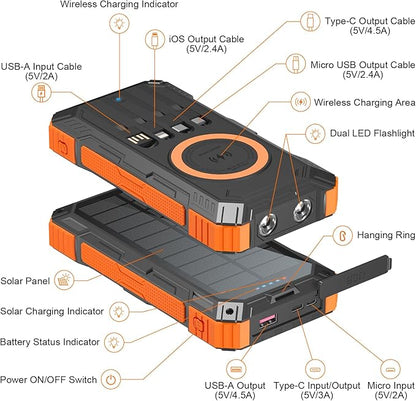 Wireless Charging Indicator

iOS Output Cable
(5V/2.4A)

Type-C Output Cable
(5V/4.5A)

USB-A Input Cable
(5V/2A)

Micro USB Output Cable
(5V/2.4A)

Wireless Charging Area

Dual LED Flashlight

Hanging Ring

Solar Panel

Solar Charging Indicator

Battery Status Indicator

Power ON/OFF Switch

USB-A Output
(5V/4.5A)

Type-C Input/Output
(5V/3A)

Micro Input
(5V/2A)