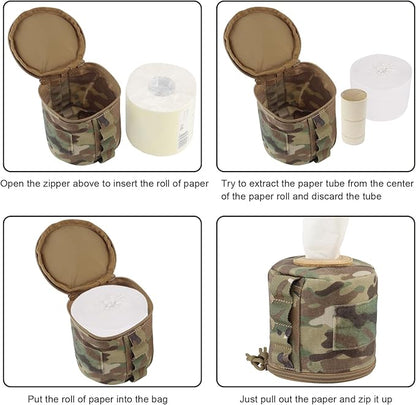 Open the zipper above to insert the roll of paper

Try to extract the paper tube from the center of the paper roll and discard the tube

Put the roll of paper into the bag

Just pull out the paper and zip it up