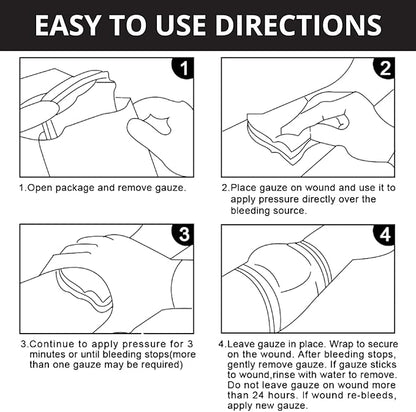 EASY TO USE DIRECTIONS

1

1.Open package and remove gauze.

2

2.Place gauze on wound and use it to apply pressure directly over the bleeding source.

3

3.Continue to apply pressure for 3 minutes or until bleeding stops(more than one gauze may be required)

4

4.Leave gauze in place. Wrap to secure on the wound. After bleeding stops, gently remove gauze. If gauze sticks to wound,rinse with water to remove. Do not leave gauze on wound more than 24 hours. If wound re-bleeds, apply new gauze.