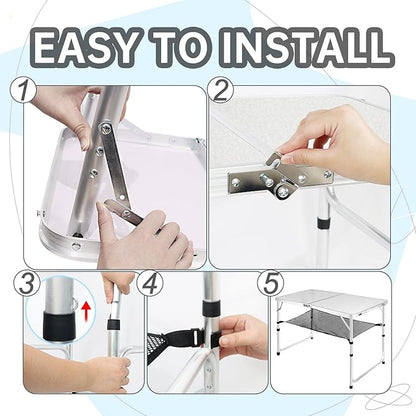 EASY TO INSTALL

1

2

3

4

5