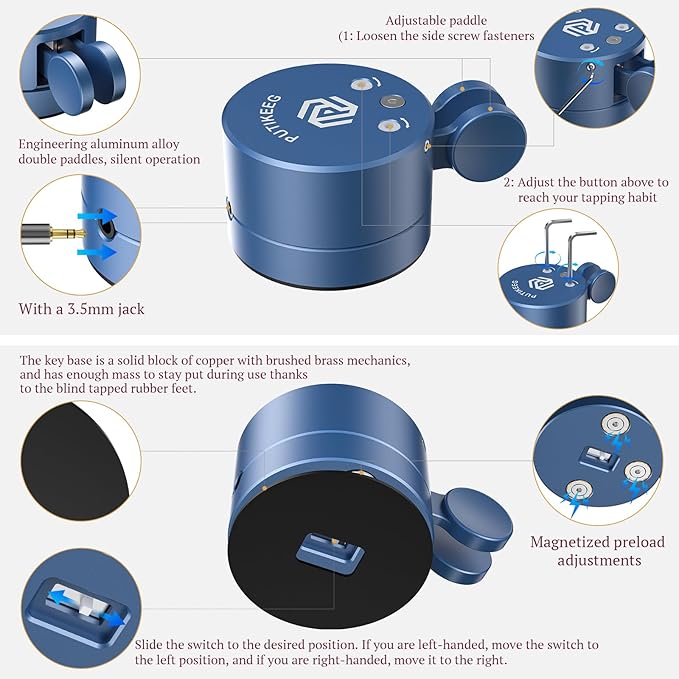 Adjustable paddle
(1: Loosen the side screw fasteners

PUTIKEEG

Engineering aluminum alloy double paddles, silent operation

2: Adjust the button above to reach your tapping habit

With a 3.5mm jack

PUTIKEEG

The key base is a solid block of copper with brushed brass mechanics, and has enough mass to stay put during use thanks to the blind tapped rubber feet.

Magnetized preload adjustments

Slide the switch to the desired position. If you are left-handed, move the switch to the left position, and if you are right-handed, move it to the right.