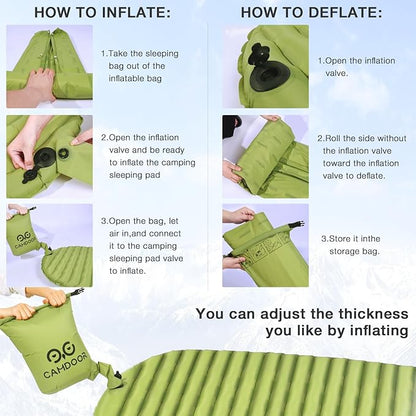 HOW TO INFLATE:

1.Take the sleeping bag out of the inflatable bag

2.Open the inflation valve and be ready to inflate the camping sleeping pad

CAMDOOR

3.Open the bag, let air in,and connect it to the camping sleeping pad valve to inflate.

HOW TO DEFLATE:

1.Open the inflation valve.

2.Roll the side without the inflation valve toward the inflation valve to deflate.

3.Store it inthe storage bag.

You can adjust the thickness you like by inflating

CAMDOOR