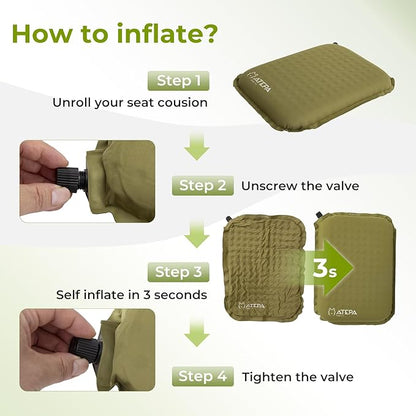 How to inflate?

Step 1
Unroll your seat cousion

ATEPA

Step 2 Unscrew the valve

Step 3
Self inflate in 3 seconds

3s

ATEPA

ATEPA

Step 4 Tighten the valve