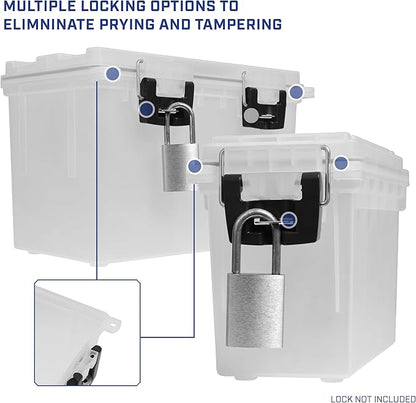 MULTIPLE LOCKING OPTIONS TO ELIMNINATE PRYING AND TAMPERING

LOCK NOT INCLUDED