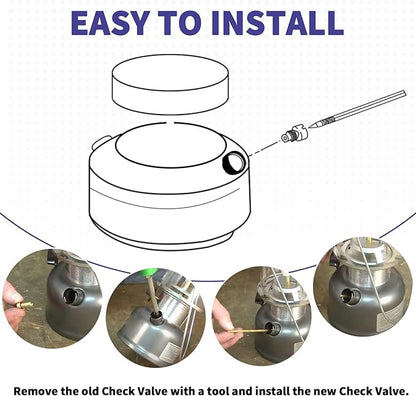 EASY TO INSTALL

Remove the old Check Valve with a tool and install the new Check Valve.