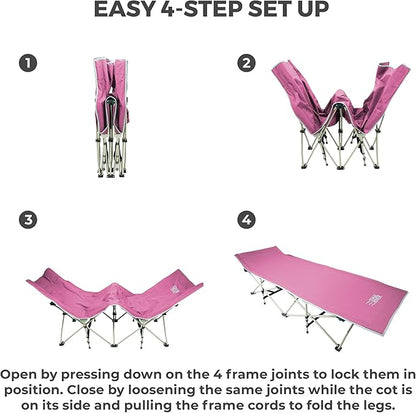 EASY 4-STEP SET UP

1

2

3

4

Open by pressing down on the 4 frame joints to lock them in position. Close by loosening the same joints while the cot is on its side and pulling the frame cords to fold the legs.