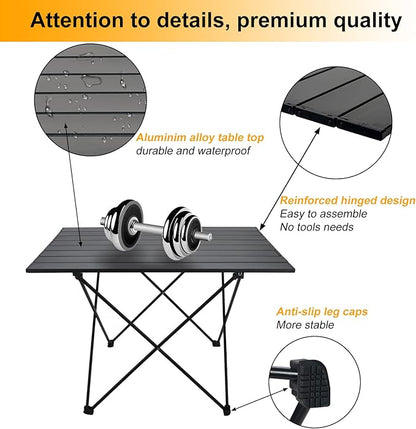 Attention to details, premium quality

Aluminim alloy table top
durable and waterproof

Reinforced hinged design
Easy to assemble
No tools needs

Anti-slip leg caps
More stable