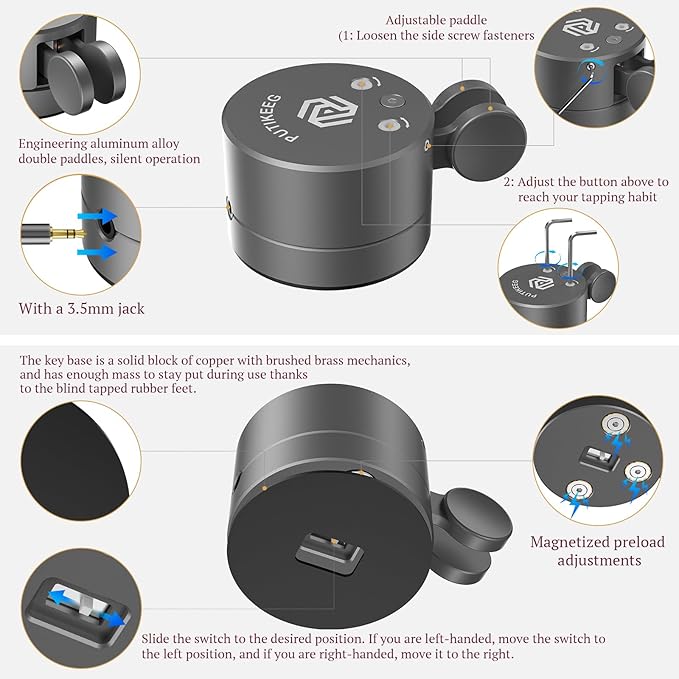 Adjustable paddle
(1: Loosen the side screw fasteners

PUTIKEEG

Engineering aluminum alloy double paddles, silent operation

2: Adjust the button above to reach your tapping habit

PUTIKEEG

With a 3.5mm jack

The key base is a solid block of copper with brushed brass mechanics, and has enough mass to stay put during use thanks to the blind tapped rubber feet.

Magnetized preload adjustments

Slide the switch to the desired position. If you are left-handed, move the switch to the left position, and if you are right-handed, move it to the right.