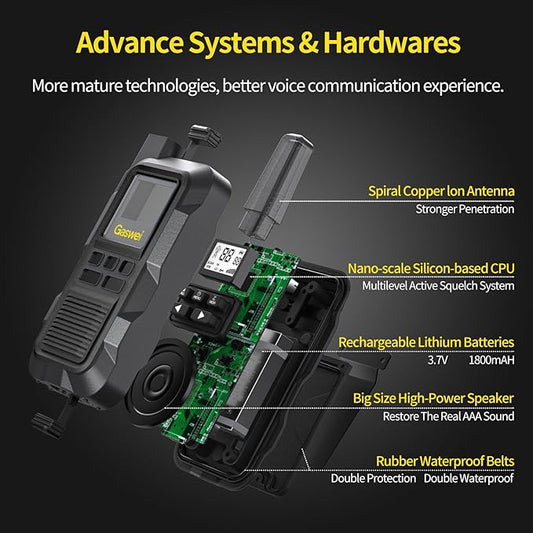 Advance Systems & Hardwares

More mature technologies, better voice communication experience.

Gaswei

Spiral Copper Ion Antenna
Stronger Penetration

Nano-scale Silicon-based CPU
Multilevel Active Squelch System

Rechargeable Lithium Batteries
3.7V 1800mAH

Big Size High-Power Speaker
Restore The Real AAA Sound

Rubber Waterproof Belts
Double Protection Double Waterproof