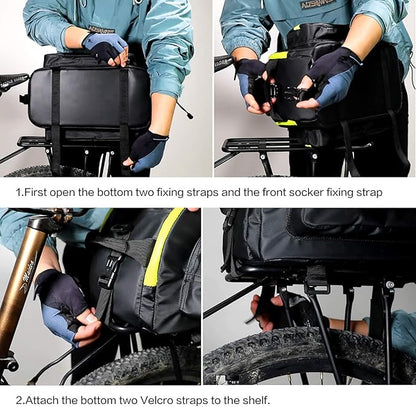 1.First open the bottom two fixing straps and the front socker fixing strap

2.Attach the bottom two Velcro straps to the shelf.