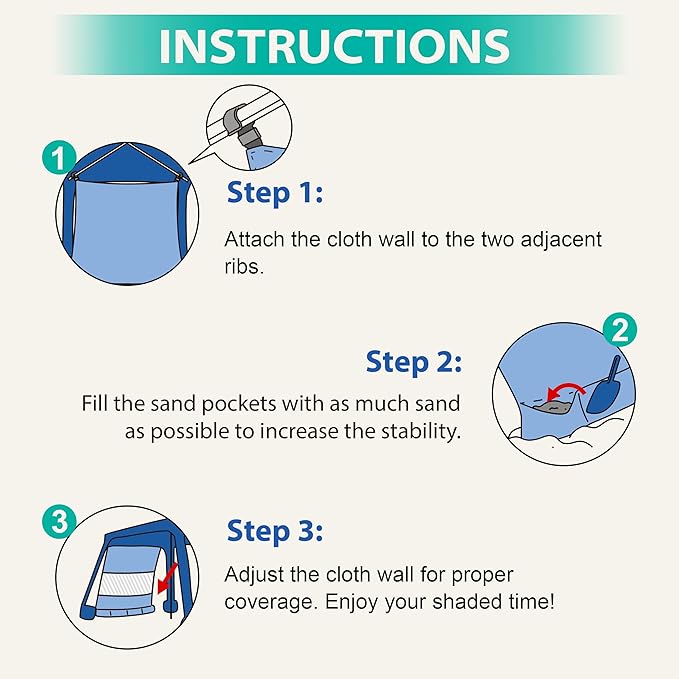 INSTRUCTIONS

1

Step 1:

Attach the cloth wall to the two adjacent ribs.

2

Step 2:

Fill the sand pockets with as much sand as possible to increase the stability.

3

Step 3:

Adjust the cloth wall for proper coverage. Enjoy your shaded time!