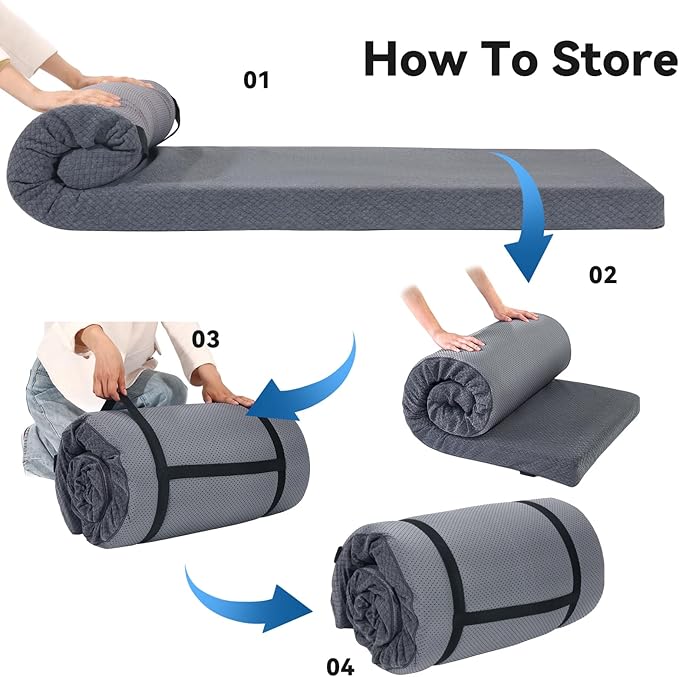 How To Store

01

02

03

04