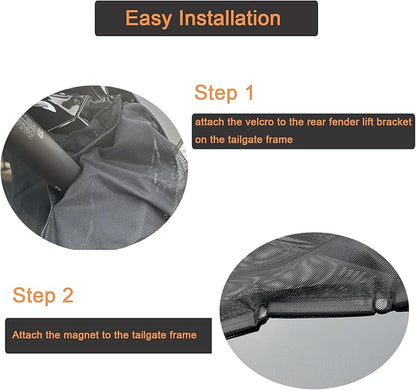 Easy Installation

Step 1

attach the velcro to the rear fender lift bracket on the tailgate frame

Step 2

Attach the magnet to the tailgate frame