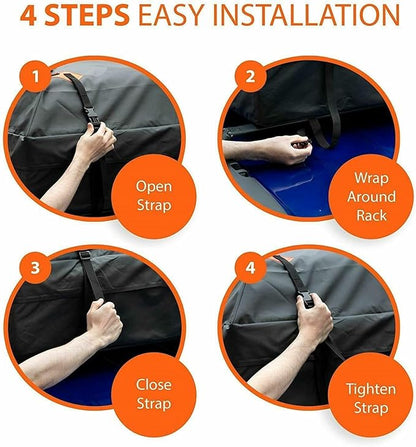 4 STEPS EASY INSTALLATION

1

Open Strap

2

Wrap Around Rack

3

Close Strap

4

Tighten Strap