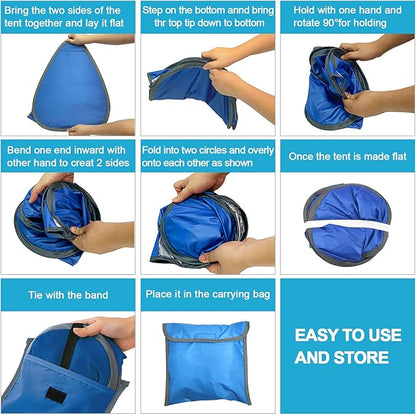 Bring the two sides of the tent together and lay it flat

Step on the bottom annd bring thr top tip down to bottom

Hold with one hand and rotate 90°for holding

Bend one end inward with other hand to creat 2 sides

Fold into two circles and overly onto each other as shown

Once the tent is made flat

Tie with the band

Place it in the carrying bag

EASY TO USE AND STORE