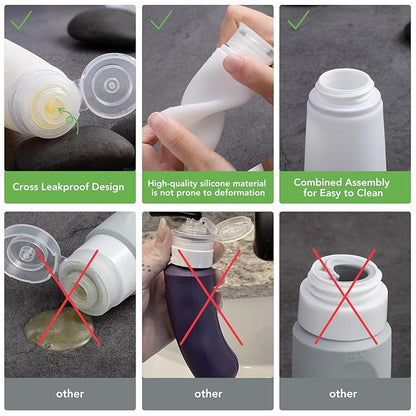 Cross Leakproof Design

High-quality silicone material is not prone to deformation

Combined Assembly for Easy to Clean

other

other

other