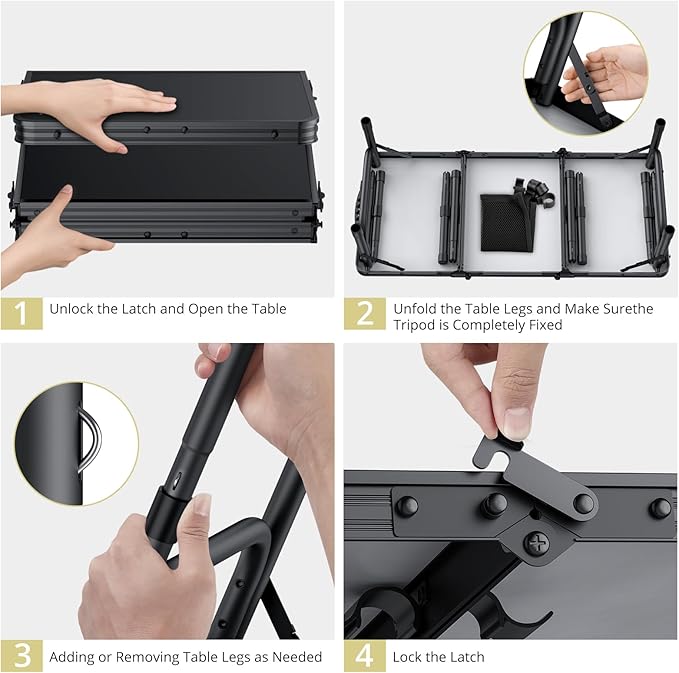 1 Unlock the Latch and Open the Table

2 Unfold the Table Legs and Make Surethe Tripod is Completely Fixed

3 Adding or Removing Table Legs as Needed

4 Lock the Latch