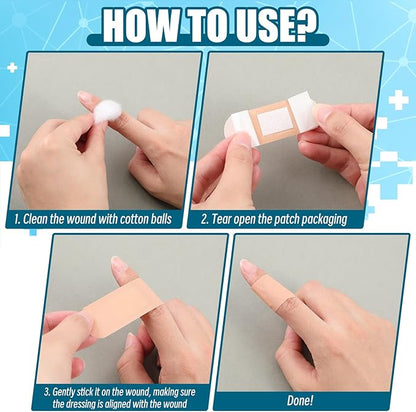 HOW TO USE?

1. Clean the wound with cotton balls

2. Tear open the patch packaging

3. Gently stick it on the wound, making sure the dressing is aligned with the wound

Done!