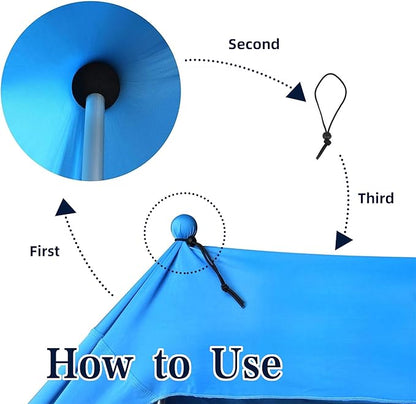 Second

Third

First

How to Use