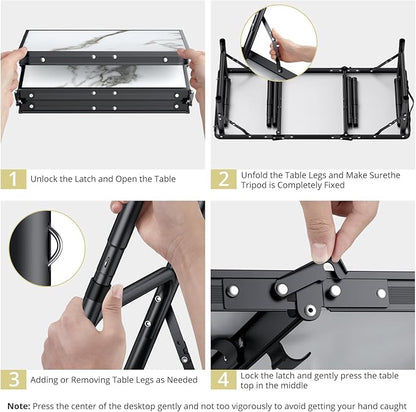 1 Unlock the Latch and Open the Table

2 Unfold the Table Legs and Make Surethe Tripod is Completely Fixed

3 Adding or Removing Table Legs as Needed

4 Lock the latch and gently press the table top in the middle

Note: Press the center of the desktop gently and not too vigorously to avoid getting your hand caught