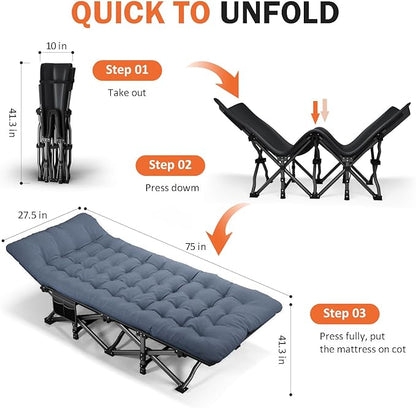 QUICK TO UNFOLD

10 in

41.3 in

Step 01

Take out

Step 02

Press dowm

27.5 in

75 in

Step 03

Press fully, put the mattress on cot

41.3 in