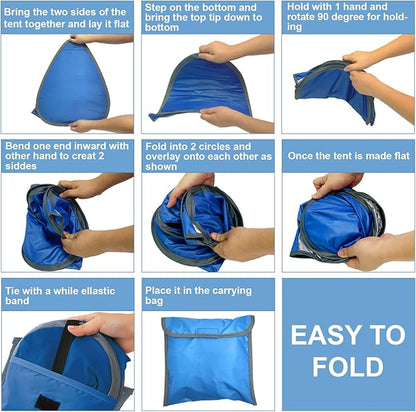 Bring the two sides of the tent together and lay it flat

Step on the bottom and bring the top tip down to bottom

Hold with 1 hand and rotate 90 degree for holding

Bend one end inward with other hand to creat 2 siddes

Fold into 2 circles and overlay onto each other as shown

Once the tent is made flat

Tie with a while ellastic band

Place it in the carrying bag

EASY TO FOLD