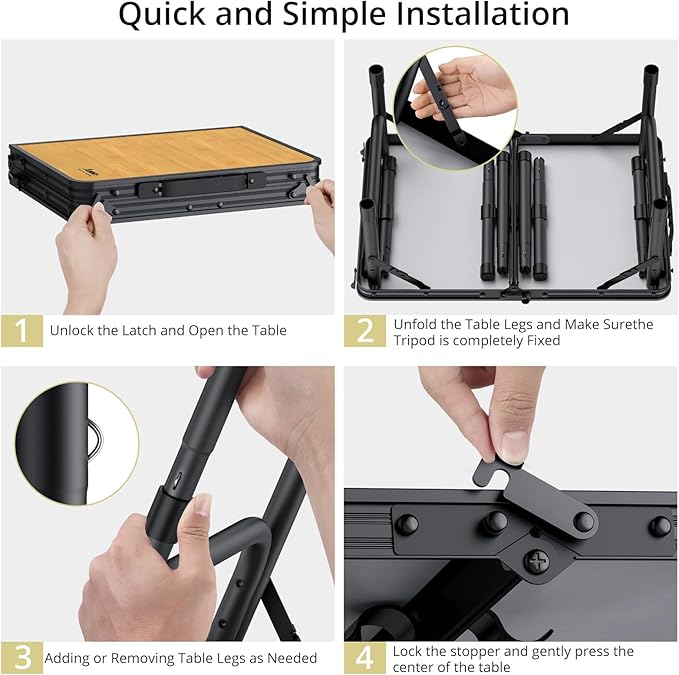 Quick and Simple Installation

1 Unlock the Latch and Open the Table

2 Unfold the Table Legs and Make Surethe Tripod is completely Fixed

3 Adding or Removing Table Legs as Needed

4 Lock the stopper and gently press the center of the table