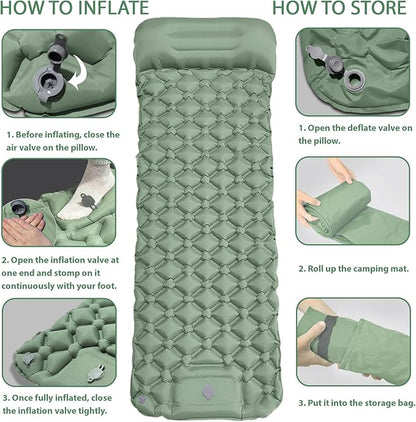 HOW TO INFLATE

1. Before inflating, close the air valve on the pillow.

2. Open the inflation valve at one end and stomp on it continuously with your foot.

3. Once fully inflated, close the inflation valve tightly.

HOW TO STORE

1. Open the deflate valve on the pillow.

2. Roll up the camping mat.

3. Put it into the storage bag.