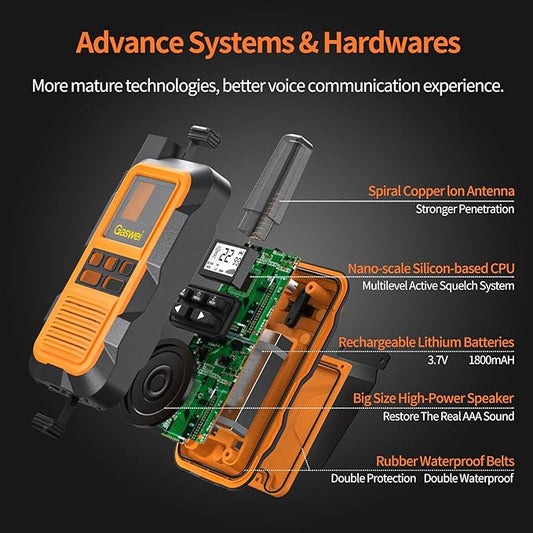 Advance Systems & Hardwares

More mature technologies, better voice communication experience.

Gaswei

22

Spiral Copper Ion Antenna
Stronger Penetration

Nano-scale Silicon-based CPU
Multilevel Active Squelch System

Rechargeable Lithium Batteries
3.7V 1800mAH

Big Size High-Power Speaker
Restore The Real AAA Sound

Rubber Waterproof Belts
Double Protection Double Waterproof