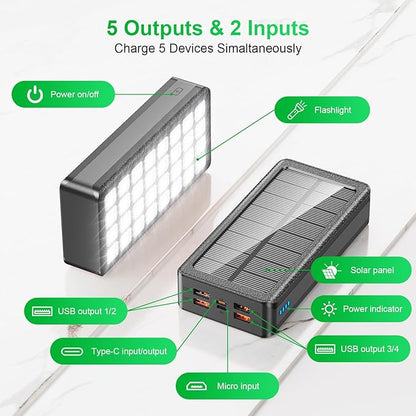 5 Outputs & 2 Inputs
Charge 5 Devices Simaltaneously

Power on/off

Flashlight

Solar panel

USB output 1/2

Power indicator

Type-C input/output

USB output 3/4

Micro input