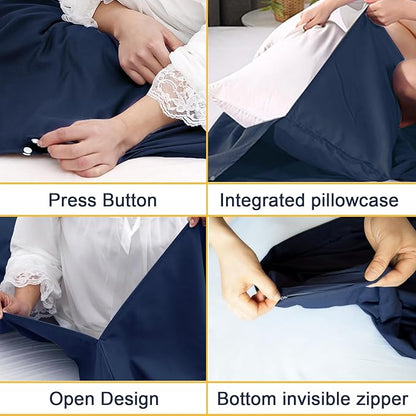 Press Button

Integrated pillowcase

Open Design

Bottom invisible zipper