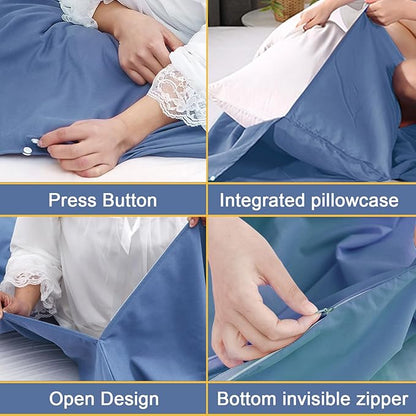 Press Button

Integrated pillowcase

Open Design

Bottom invisible zipper