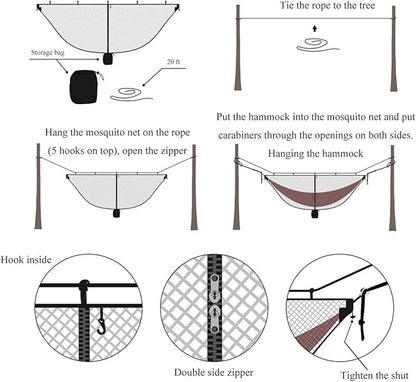 Storage bag

20 ft

Tie the rope to the tree

Hang the mosquito net on the rope (5 hooks on top), open the zipper

Put the hammock into the mosquito net and put carabiners through the openings on both sides.

Hanging the hammock

Hook inside

Double side zipper

Tighten the shut