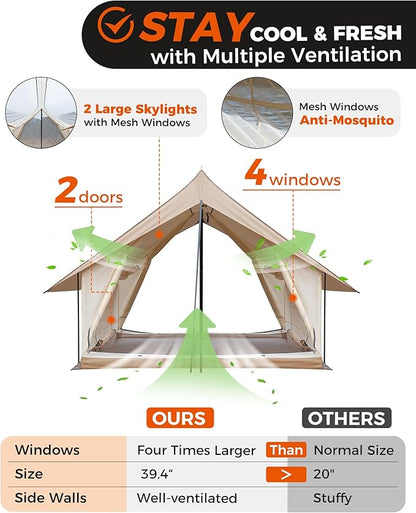 STAY COOL & FRESH with Multiple Ventilation

2 Large Skylights with Mesh Windows

Mesh Windows Anti-Mosquito

2 doors

4 windows

| | OURS | | OTHERS |
|---|---|---|---|
| Windows | Four Times Larger | Than | Normal Size |
| Size | 39.4" | > | 20" |
| Side Walls | Well-ventilated | | Stuffy |