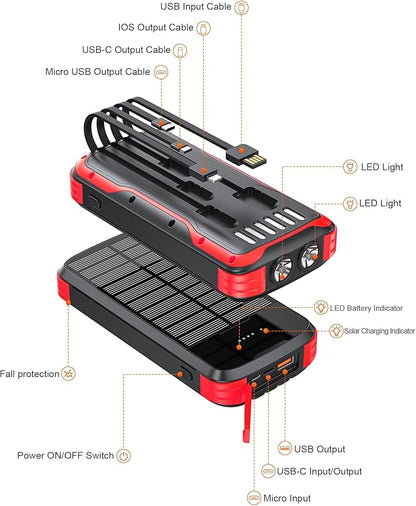 USB Input Cable

IOS Output Cable

USB-C Output Cable

Micro USB Output Cable

LED Light

LED Light

LED Battery Indicator

Solar Charging Indicator

Fall protection

Power ON/OFF Switch

USB Output

USB-C Input/Output

Micro Input