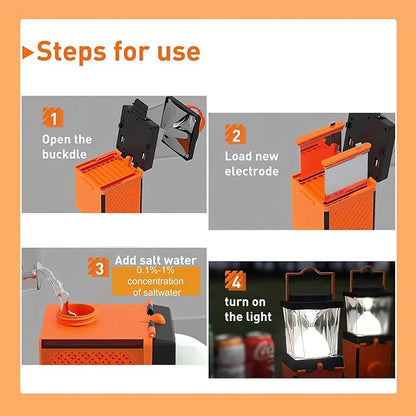 Steps for use

1
Open the buckdle

2
Load new electrode

3
Add salt water
0.1%-1% concentration of saltwater

4
turn on the light