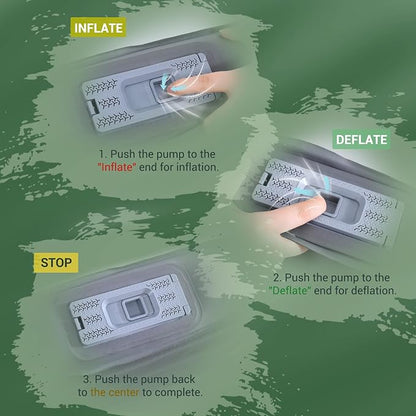 INFLATE

1. Push the pump to the "Inflate" end for inflation.

DEFLATE

2. Push the pump to the "Deflate" end for deflation.

STOP

3. Push the pump back to the center to complete.