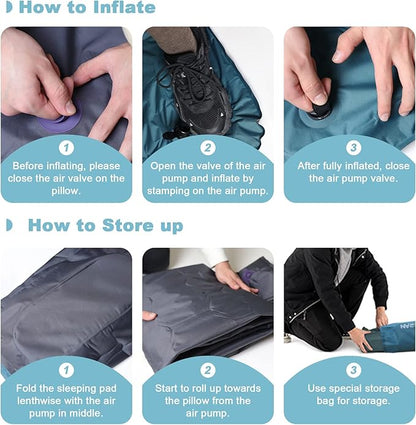 How to Inflate

1
Before inflating, please close the air valve on the pillow.

2
Open the valve of the air pump and inflate by stamping on the air pump.

3
After fully inflated, close the air pump valve.

How to Store up

1
Fold the sleeping pad lenthwise with the air pump in middle.

2
Start to roll up towards the pillow from the air pump.

3
Use special storage bag for storage.