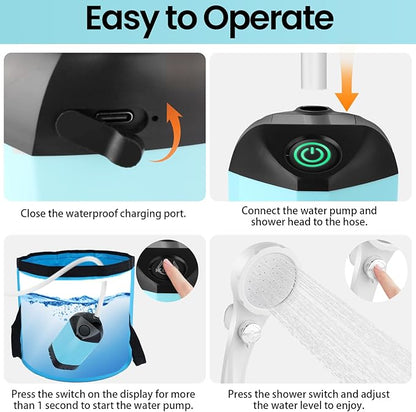 Easy to Operate

Close the waterproof charging port.

Connect the water pump and shower head to the hose.

Press the switch on the display for more than 1 second to start the water pump.

Press the shower switch and adjust the water level to enjoy.