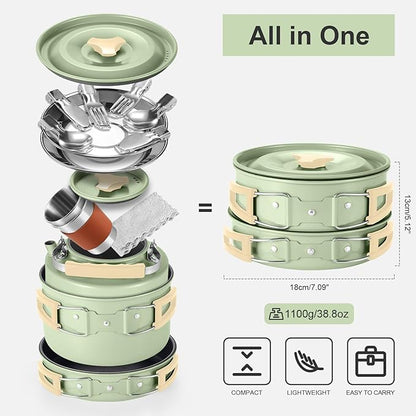 All in One

=

13cm/5.12"

18cm/7.09"

1100g/38.8oz

COMPACT

LIGHTWEIGHT

EASY TO CARRY