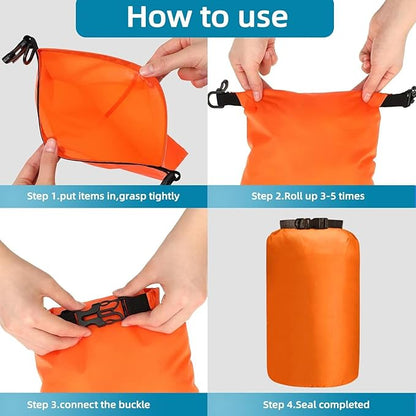 How to use

Step 1.put items in,grasp tightly

Step 2.Roll up 3-5 times

Step 3.connect the buckle

Step 4.Seal completed