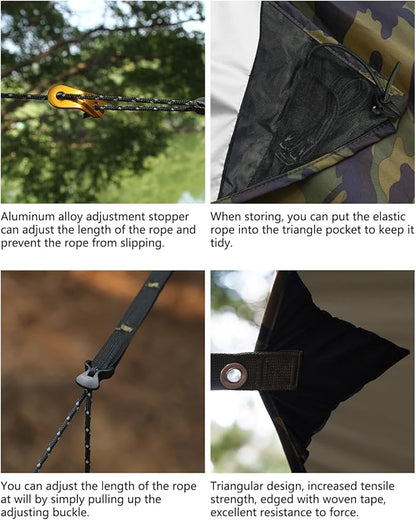 Aluminum alloy adjustment stopper can adjust the length of the rope and prevent the rope from slipping.

When storing, you can put the elastic rope into the triangle pocket to keep it tidy.

You can adjust the length of the rope at will by simply pulling up the adjusting buckle.

Triangular design, increased tensile strength, edged with woven tape, excellent resistance to force.