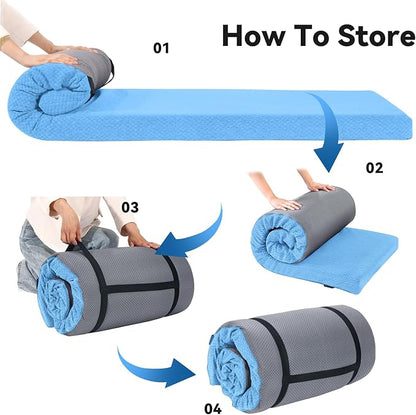 How To Store

01

02

03

04